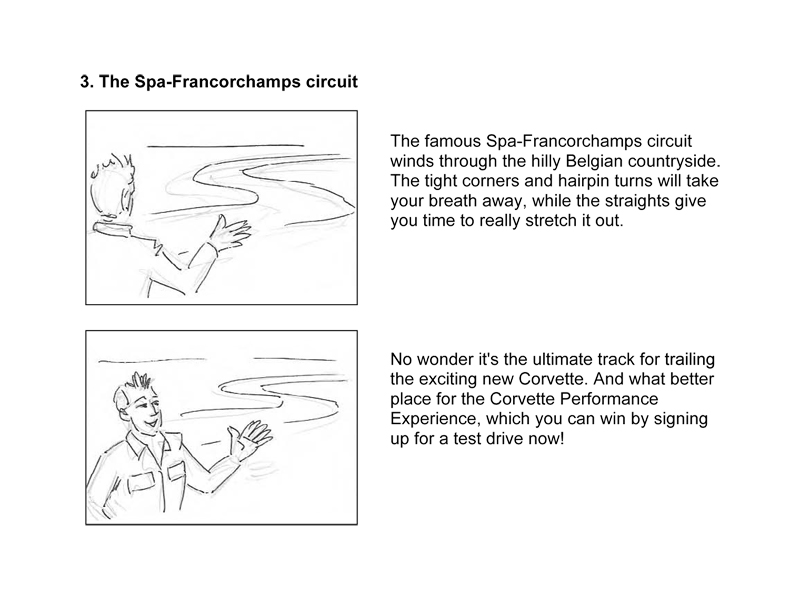 3. The Spa-Francorchamps circuit

The famous Spa-Francorchamps circuit winds through the hilly Belgian countryside. The tight corners and hairpin turns will take your breath away, while the straights give you time to really stretch it out.

No wonder it's the ultimate track for trailing the exciting new Corvette. And what better place for the Corvette Performance Experience, which you can win by signing up for a test drive now!